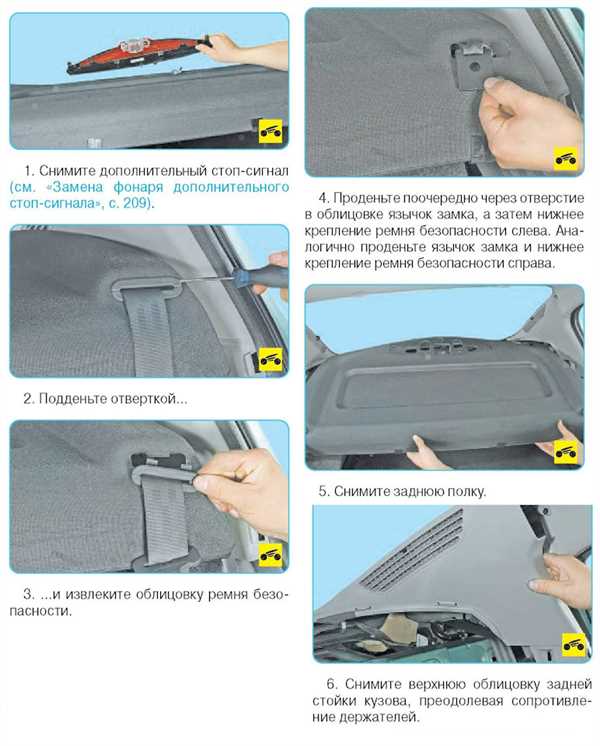 1. Снимите дополнительный стоп-сигнал (см. «Замена фонаря дополнительного стоп-сигнала», с. 209).

2. Подденьте отверткой...

3. ...и извлеките облицовку ремня безопасности.

4. Проденьте поочередно через отверстие в облицовке язычок замка, а затем нижнее крепление ремня безопасности слева. Аналогично проденьте язычок замка и нижнее крепление ремня безопасности справа.

5. Снимите заднюю полку.

6. Снимите верхнюю облицовку задней стойки кузова, преодолевая сопротивление держателей.